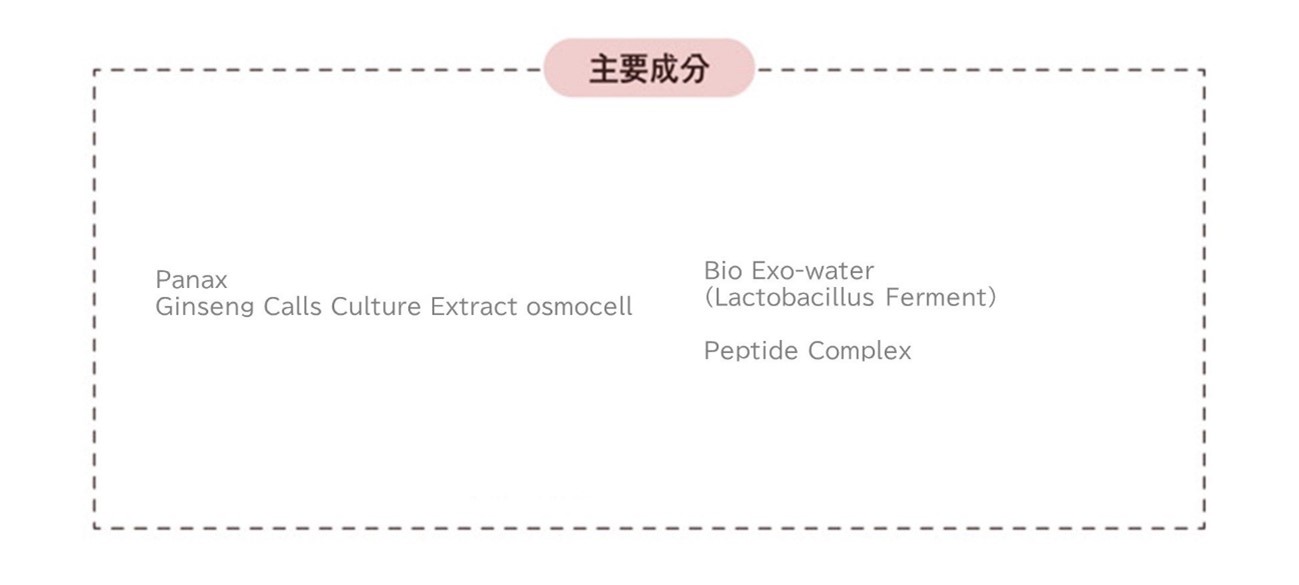 主要成分

Panax
Ginseng Calls Culture Extract osmocell

Bio Exo-water
(Lactobacillus Ferment)

Peptide Complex